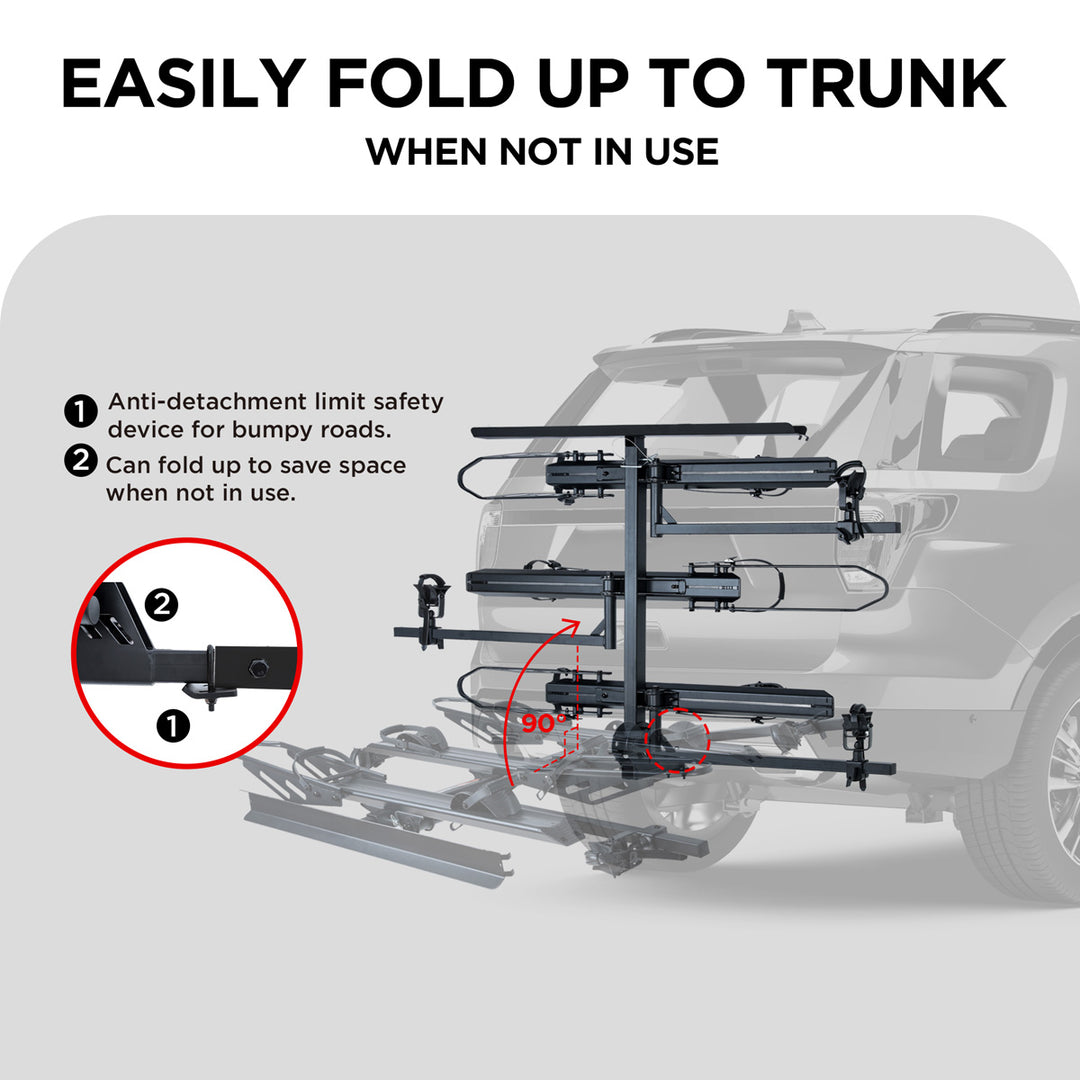 EASILY FOLD UP TO TRUNK
WHEN NOT IN USE

❶ Anti-detachment limit safety device for bumpy roads.
❷ Can fold up to save space when not in use.

❷
❶

90°