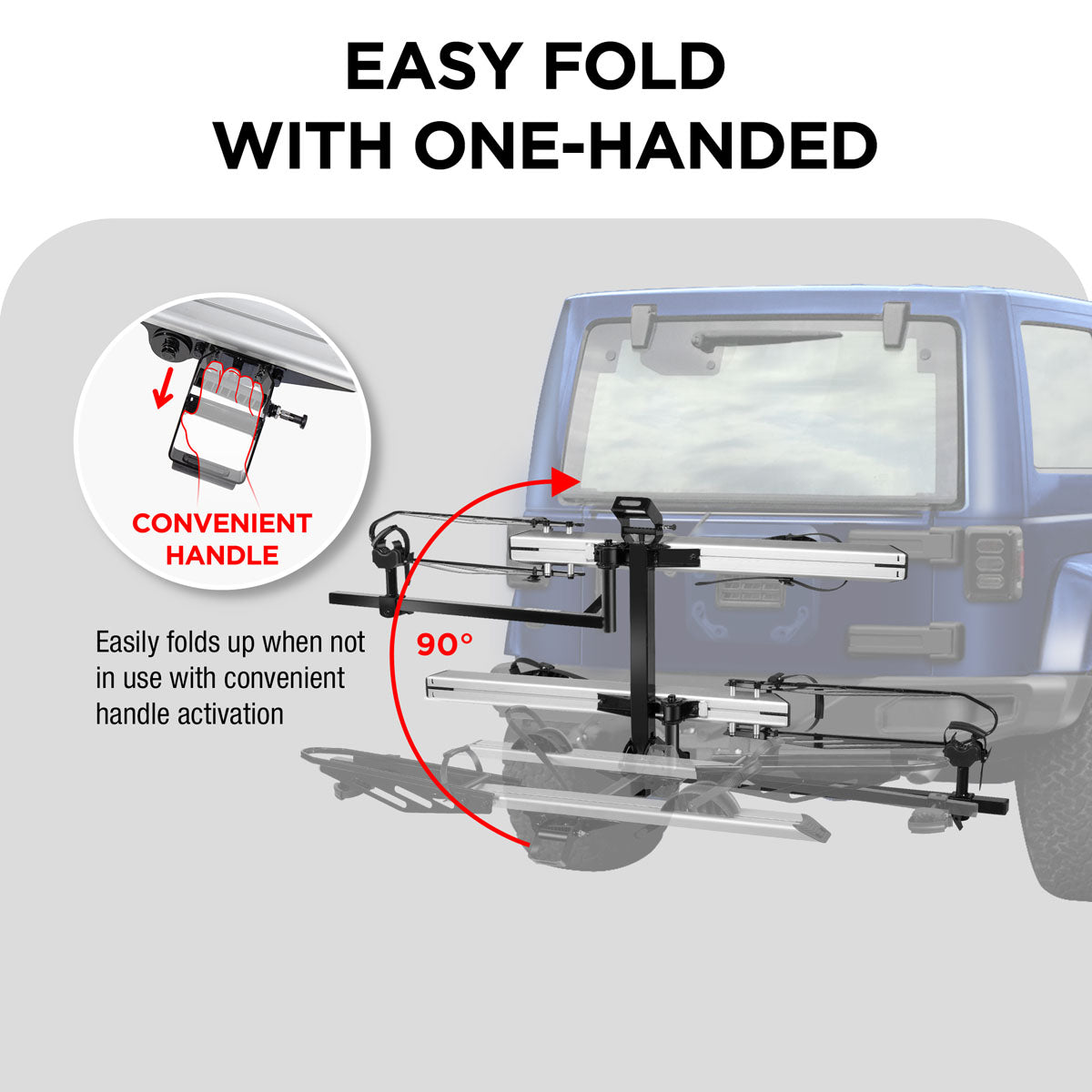 EASY FOLD
WITH ONE-HANDED

CONVENIENT
HANDLE

Easily folds up when not in use with convenient handle activation

90°