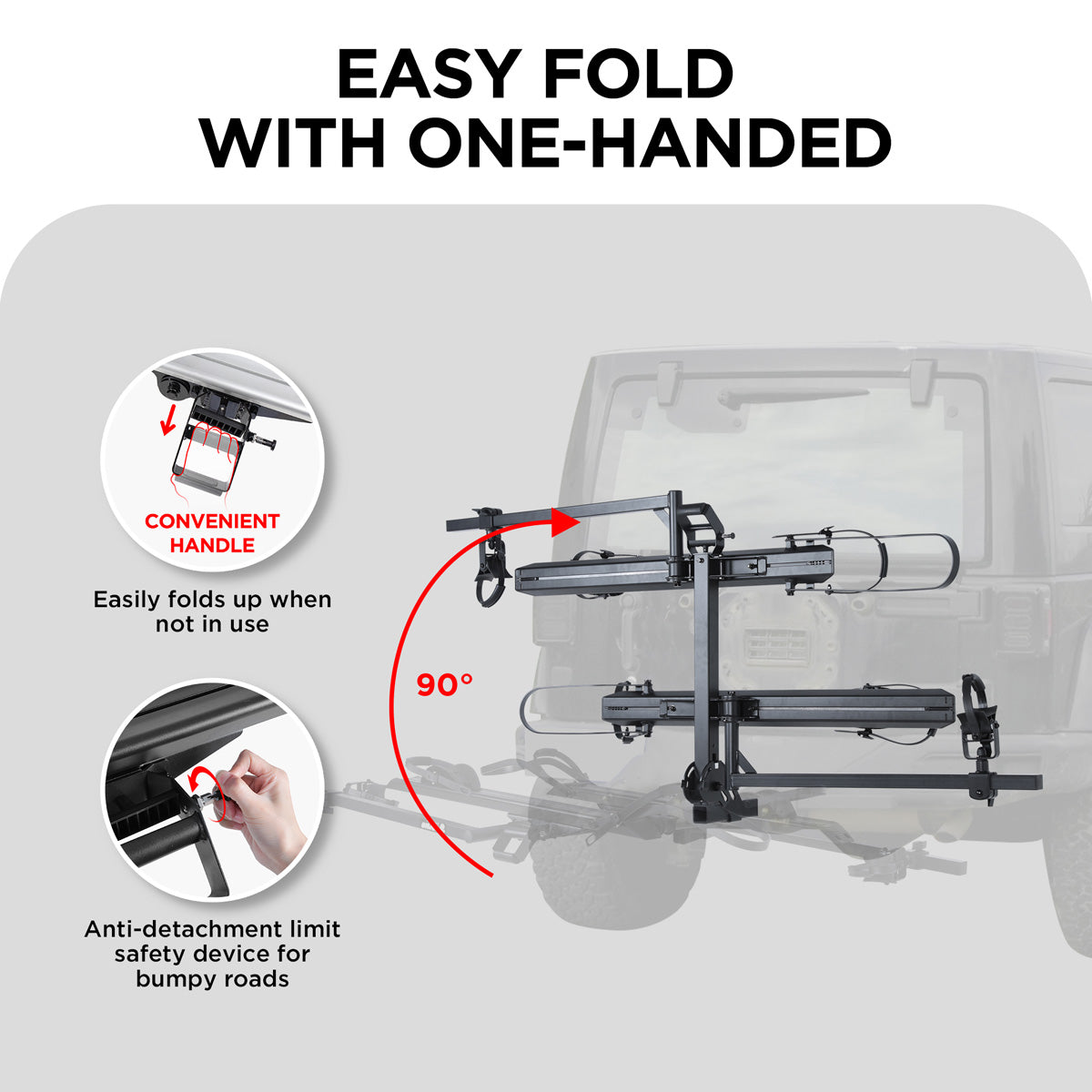 EASY FOLD
WITH ONE-HANDED

CONVENIENT
HANDLE

Easily folds up when not in use

90°

Anti-detachment limit safety device for bumpy roads