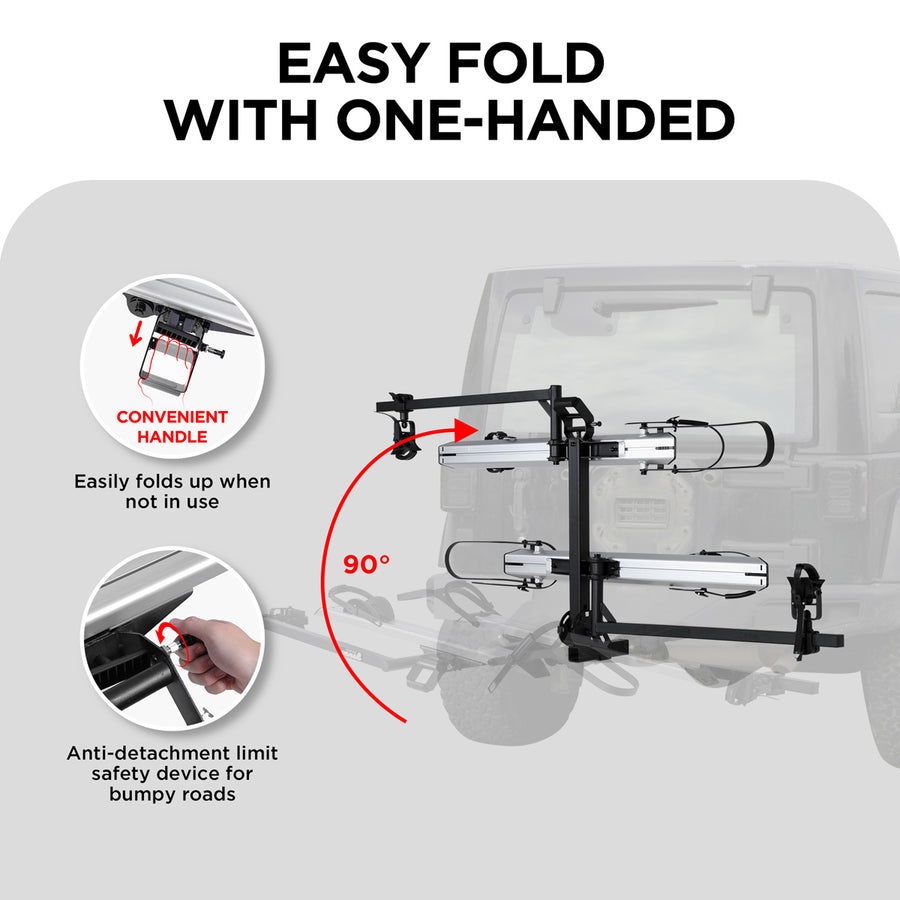 EASY FOLD
WITH ONE-HANDED

CONVENIENT HANDLE

Easily folds up when not in use

90°

Anti-detachment limit safety device for bumpy roads