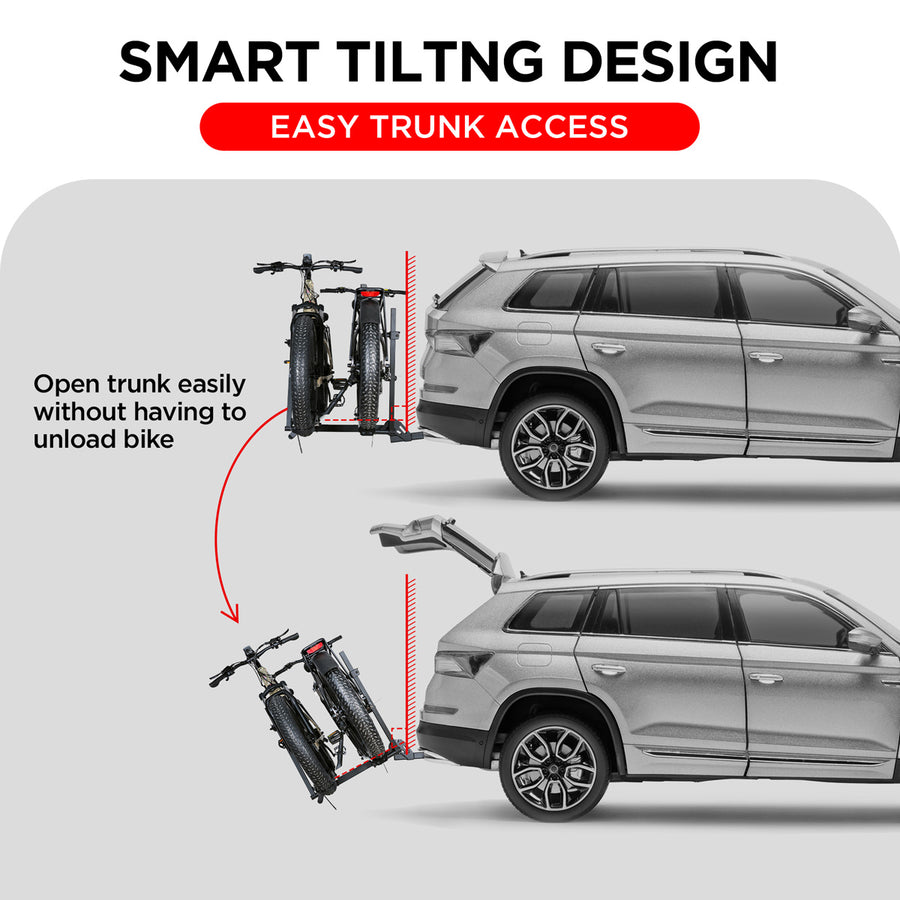 SMART TILTNG DESIGN

EASY TRUNK ACCESS

Open trunk easily without having to unload bike