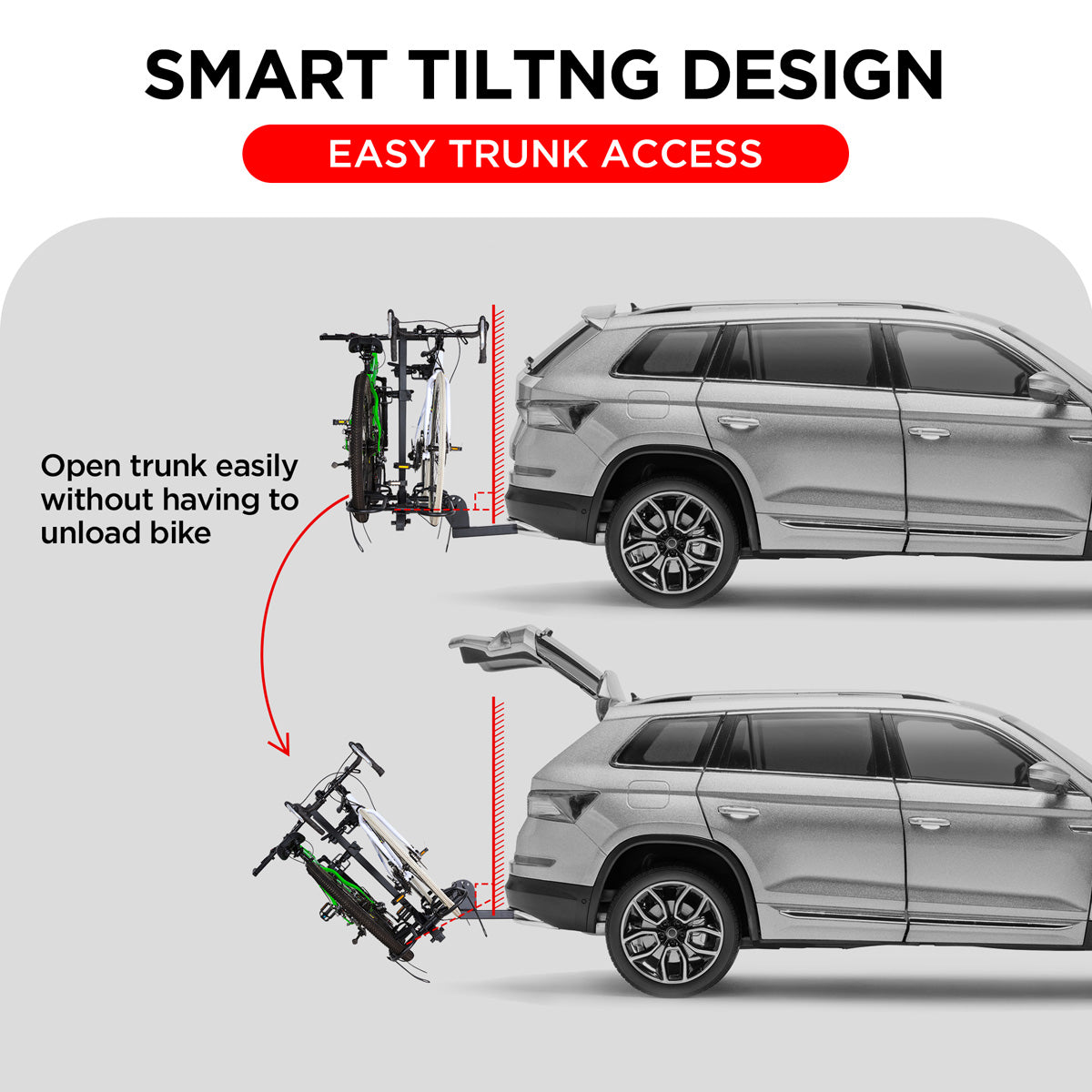 SMART TILTNG DESIGN

EASY TRUNK ACCESS

Open trunk easily without having to unload bike