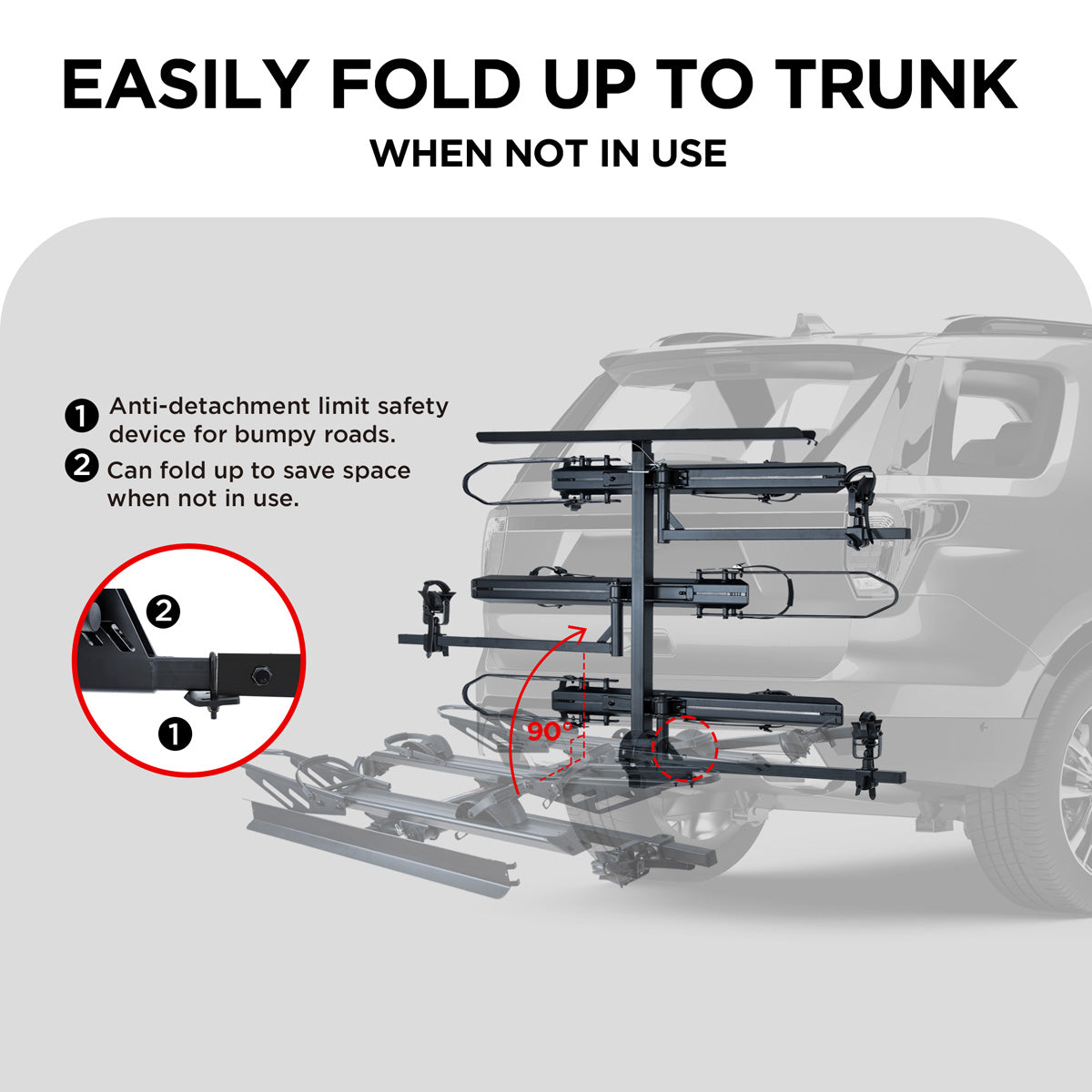 EASILY FOLD UP TO TRUNK
WHEN NOT IN USE

1 Anti-detachment limit safety device for bumpy roads.

2 Can fold up to save space when not in use.

2

1

90°