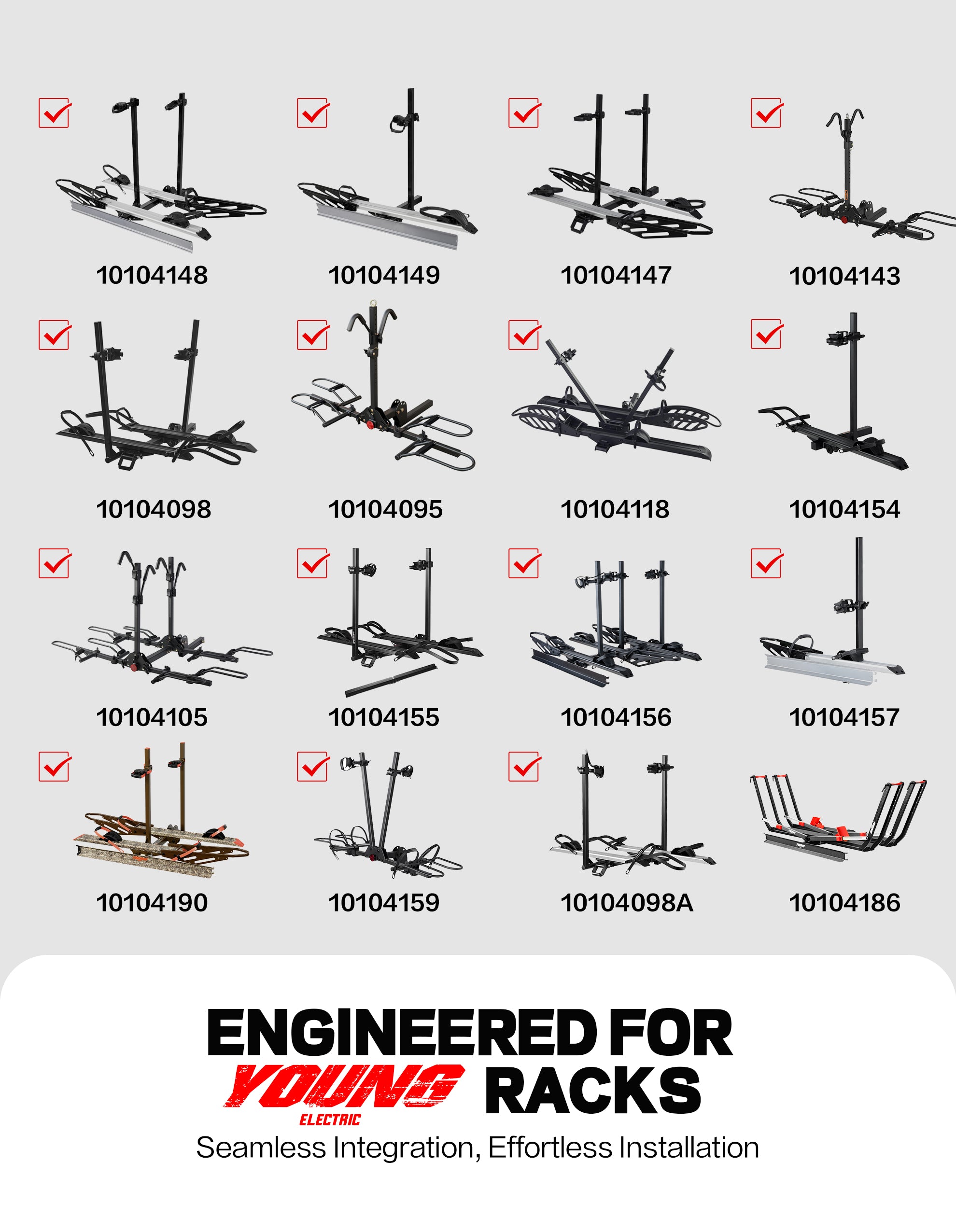 10104148
10104149
10104147
10104143

10104098
10104095
10104118
10104154

10104105
10104155
10104156
10104157

10104190
10104159
10104098A
10104186

ENGINEERED FOR
YOUNG ELECTRIC RACKS
Seamless Integration, Effortless Installation