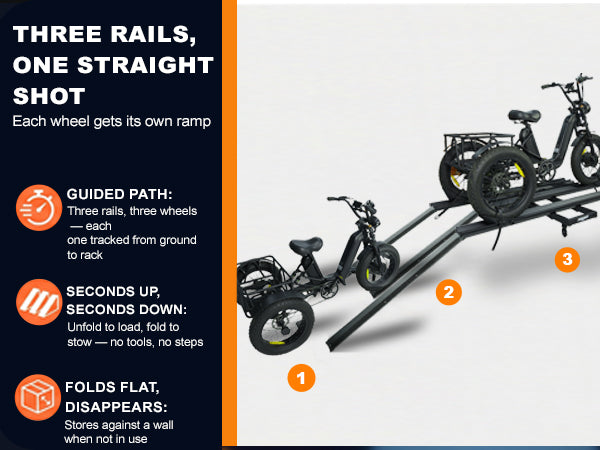 THREE RAILS, ONE STRAIGHT SHOT

Each wheel gets its own ramp

GUIDED PATH:
Three rails, three wheels — each one tracked from ground to rack

SECONDS UP, SECONDS DOWN:
Unfold to load, fold to stow — no tools, no steps

FOLDS FLAT, DISAPPEARS:
Stores against a wall when not in use

1

2

3